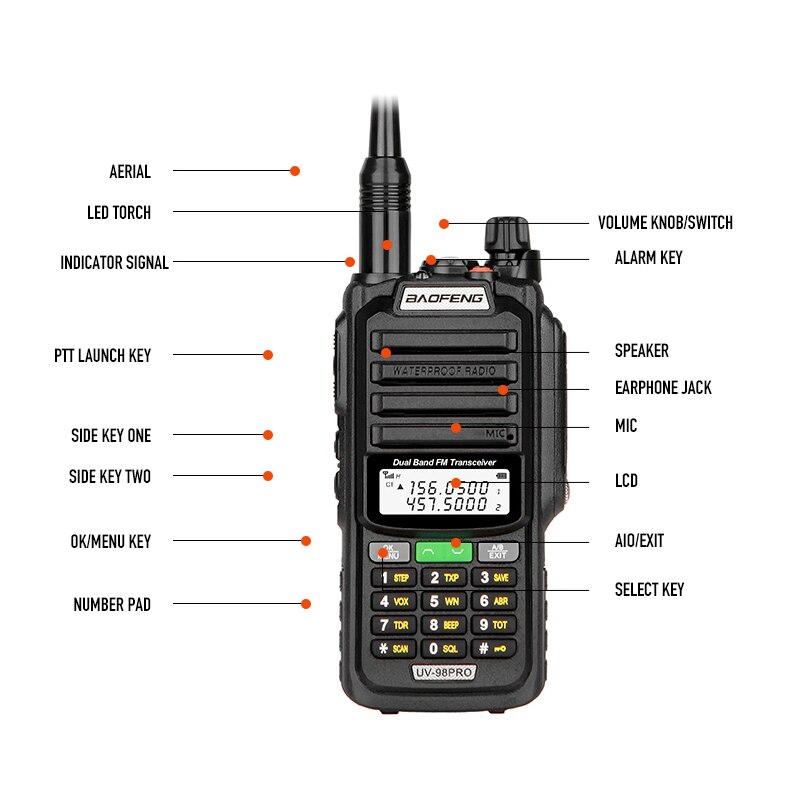 AERIAL

LED TORCH

INDICATOR SIGNAL

PTT LAUNCH KEY

SIDE KEY ONE

SIDE KEY TWO

OK/MENU KEY

NUMBER PAD

VOLUME KNOB/SWITCH

ALARM KEY

SPEAKER

EARPHONE JACK

MIC

LCD

AIO/EXIT

SELECT KEY

BAOFENG

WATERPROOF RADIO

MIC

Dual Band FM Transceiver

CT

156.0500 1

457.5000 2

OK MENU

A/B EXIT

1 STEP

2 TXP

3 SAVE

4 VOX

5 WN

6 ABR

7 TDR

8 BEEP

9 TOT

* SCAN

0 SQL

#

UV-98PRO